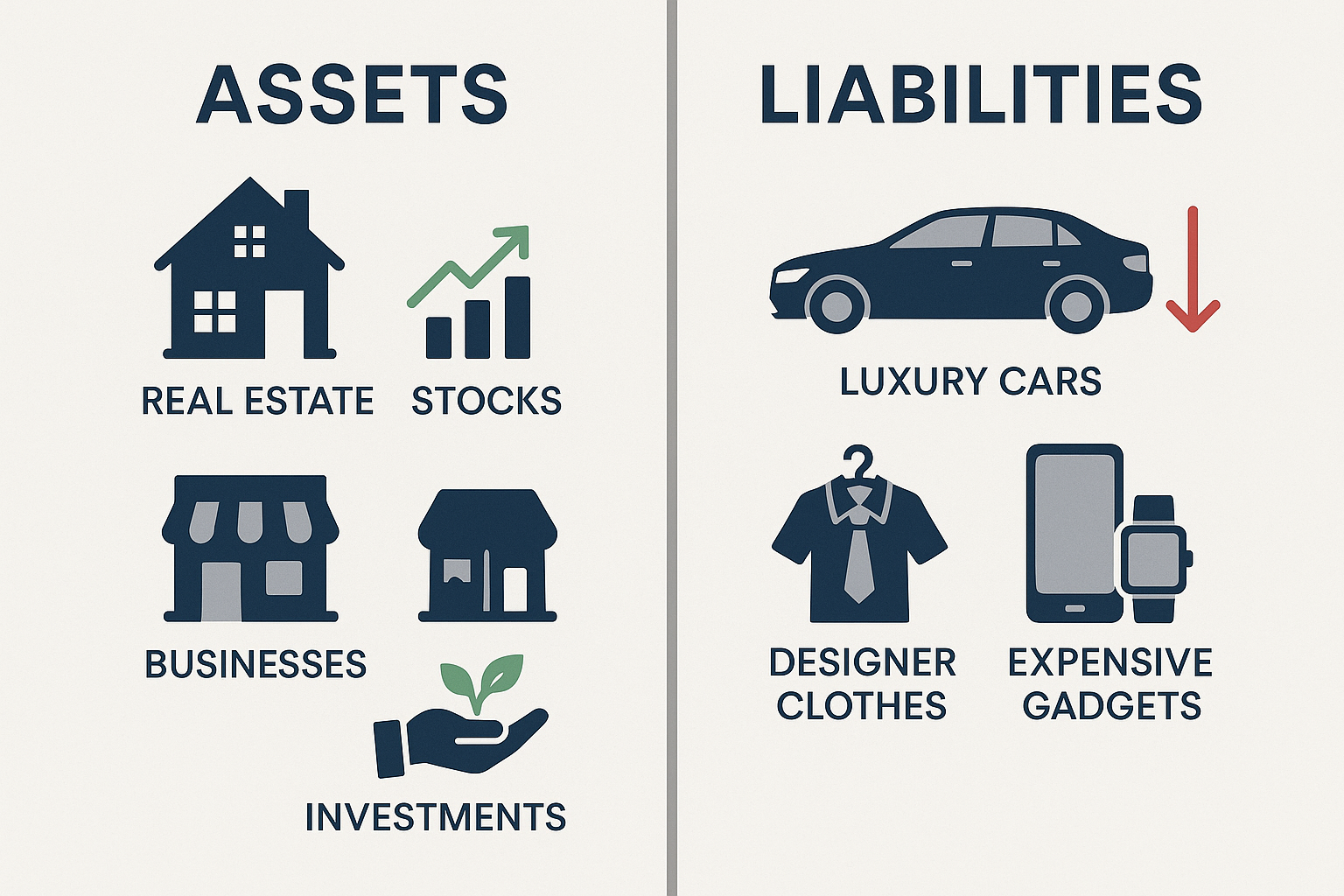 ASSETS

REAL ESTATE

STOCKS

BUSINESSES

INVESTMENTS

LIABILITIES

LUXURY CARS

DESIGNER CLOTHES

EXPENSIVE GADGETS